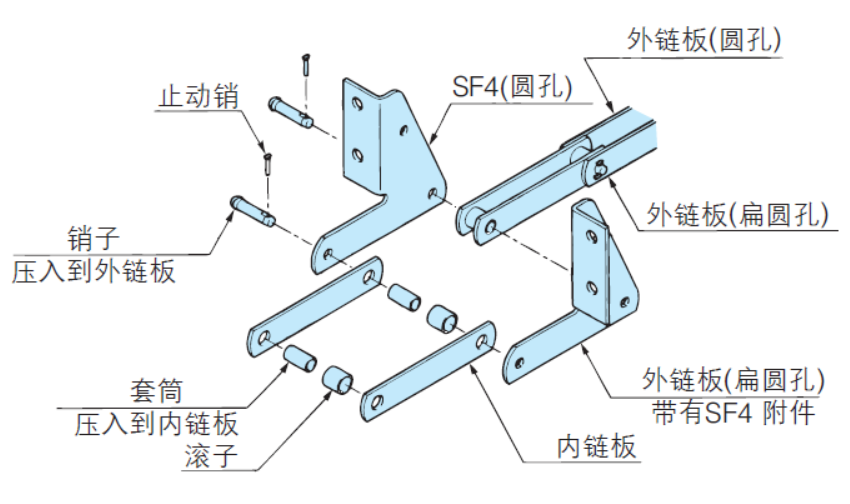 外链板(圆孔)

SF4(圆孔)

止动销

外链板(扁圆孔)

销子
压入到外链板

套筒
压入到内链板

滚子

外链板(扁圆孔)
带有SF4 附件

内链板